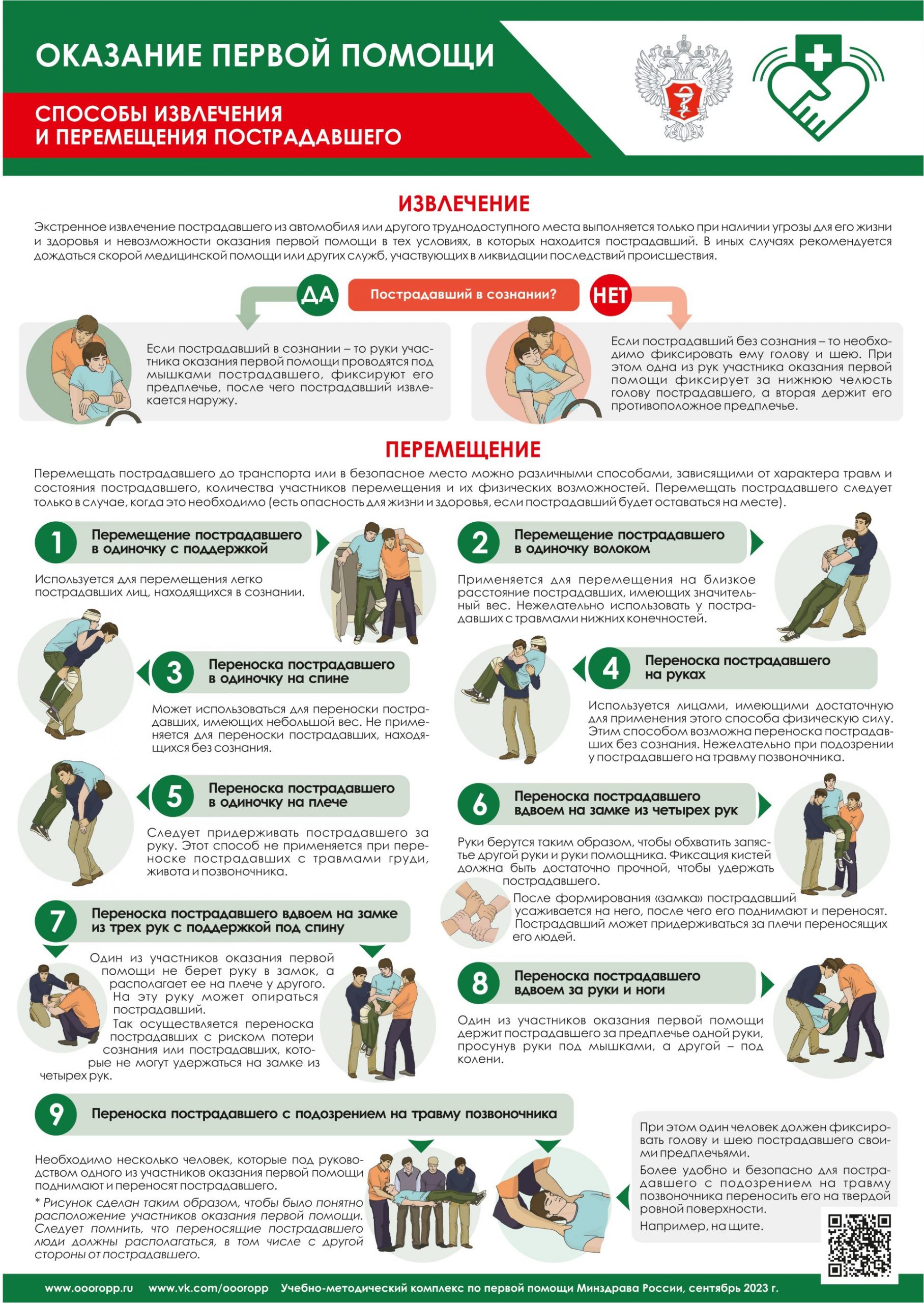 ОКАЗАНИЕ ПЕРВОЙ ПОМОЩИ

СПОСОБЫ ИЗВЛЕЧЕНИЯ
И ПЕРЕМЕЩЕНИЯ ПОСТРАДАВШЕГО

ИЗВЛЕЧЕНИЕ

Экстренное извлечение пострадавшего из автомобиля или другого труднодоступного места выполняется только при наличии угрозы для его жизни и здоровья и невозможности оказания первой помощи в тех условиях, в которых находится пострадавший. В иных случаях рекомендуется дождаться скорой медицинской помощи или других служб, участвующих в ликвидации последствий происшествия.

ДА Пострадавший в сознании? НЕТ

Если пострадавший в сознании – то руки участника оказания первой помощи проводятся под мышками пострадавшего, фиксируют его предплечье, после чего пострадавший извлекается наружу.

Если пострадавший без сознания – то необходимо фиксировать ему голову и шею. При этом одна из рук участника оказания первой помощи фиксирует за нижнюю челюсть голову пострадавшего, а вторая держит его противоположное предплечье.

ПЕРЕМЕЩЕНИЕ

Перемещать пострадавшего до транспорта или в безопасное место можно различными способами, зависящими от характера травм и состояния пострадавшего, количества участников перемещения и их физических возможностей. Перемещать пострадавшего следует только в случае, когда это необходимо (есть опасность для жизни и здоровья, если пострадавший будет оставаться на месте).

1 Перемещение пострадавшего в одиночку с поддержкой

Используется для перемещения легко пострадавших лиц, находящихся в сознании.

2 Перемещение пострадавшего в одиночку волоком

Применяется для перемещения на близкое расстояние пострадавших, имеющих значительный вес. Нежелательно использовать у пострадавших с травмами нижних конечностей.

3 Переноска пострадавшего в одиночку на спине

Может использоваться для переноски пострадавших, имеющих небольшой вес. Не применяется для переноски пострадавших, находящихся без сознания.

4 Переноска пострадавшего на руках

Используется лицами, имеющими достаточную для применения этого способа физическую силу. Этим способом возможна переноска пострадавших без сознания. Нежелательно при подозрении у пострадавшего на травму позвоночника.

5 Переноска пострадавшего в одиночку на плече

Следует придерживать пострадавшего за руку. Этот способ не применяется при переноске пострадавших с травмами груди, живота и позвоночника.

6 Переноска пострадавшего вдвоем на замке из четырех рук

Руки берутся таким образом, чтобы обхватить запястье другой руки и руки помощника. Фиксация кистей должна быть достаточно прочной, чтобы удержать пострадавшего.

После формирования «замка» пострадавший усаживается на него, после чего его поднимают и переносят. Пострадавший может придерживаться за плечи переносящих его людей.

7 Переноска пострадавшего вдвоем на замке из трех рук с поддержкой под спину

Один из участников оказания первой помощи не берет руку в замок, а располагает ее на плече у другого. На эту руку может опираться пострадавший. Так осуществляется переноска пострадавших с риском потери сознания или пострадавших, которые не могут удержаться на замке из четырех рук.

8 Переноска пострадавшего вдвоем за руки и ноги

Один из участников оказания первой помощи держит пострадавшего за предплечье одной руки, просунув руки под мышками, а другой – под колени.

9 Переноска пострадавшего с подозрением на травму позвоночника

Необходимо несколько человек, которые под руководством одного из участников оказания первой помощи поднимают и переносят пострадавшего.

* Рисунок сделан таким образом, чтобы было понятно расположение участников оказания первой помощи. Следует помнить, что переносящие пострадавшего люди должны располагаться, в том числе с другой стороны от пострадавшего.

При этом один человек должен фиксировать голову и шею пострадавшего своими предплечьями.

Более удобно и безопасно для пострадавшего с подозрением на травму позвоночника переносить его на твердой ровной поверхности.

Например, на щите.

www.oooropp.ru www.vk.com/oooropp Учебно-методический комплекс по первой помощи Минздрава России, сентябрь 2023 г.