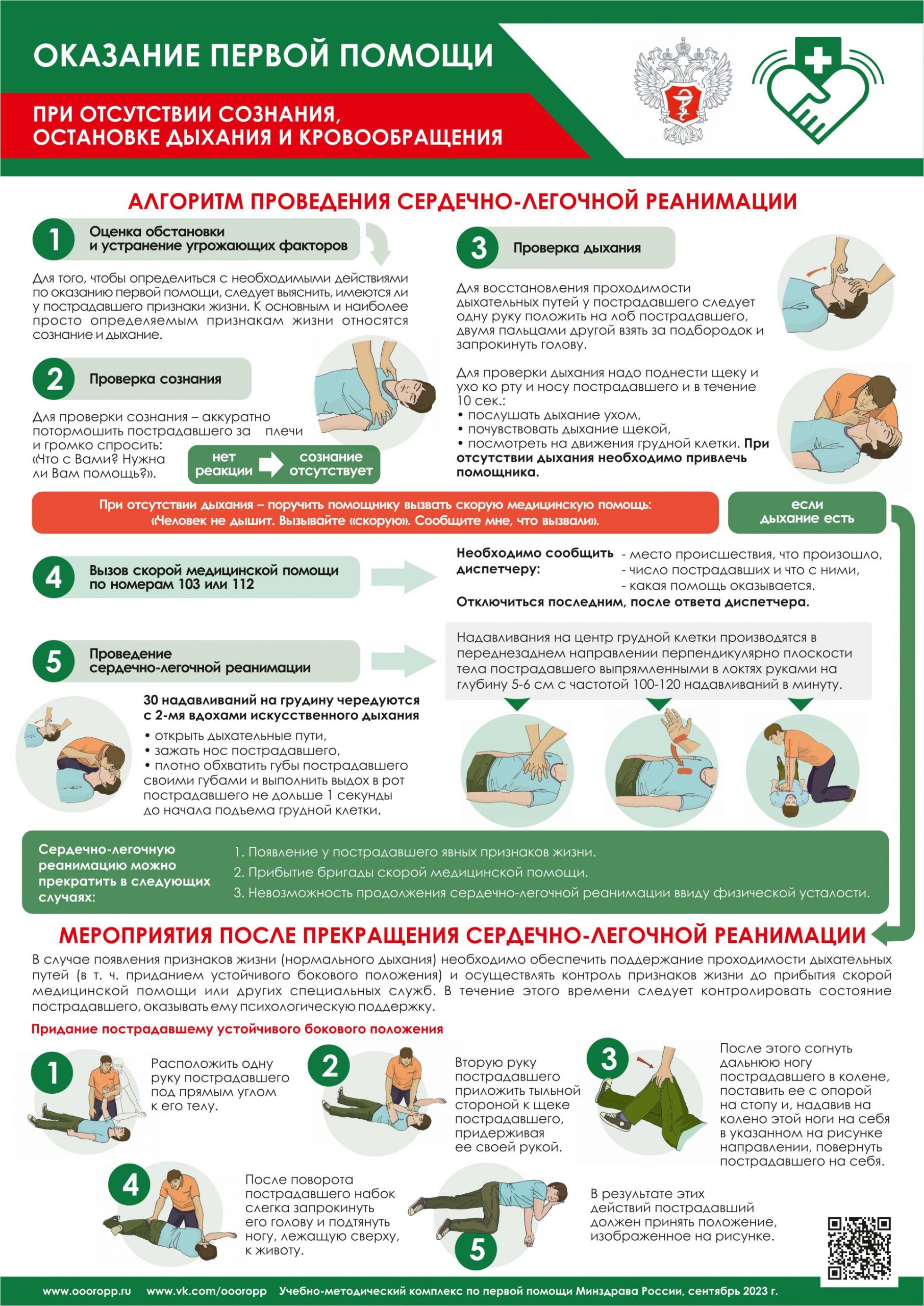 ОКАЗАНИЕ ПЕРВОЙ ПОМОЩИ

ПРИ ОТСУТСТВИИ СОЗНАНИЯ, ОСТАНОВКЕ ДЫХАНИЯ И КРОВООБРАЩЕНИЯ

АЛГОРИТМ ПРОВЕДЕНИЯ СЕРДЕЧНО-ЛЕГОЧНОЙ РЕАНИМАЦИИ

1 Оценка обстановки и устранение угрожающих факторов

Для того, чтобы определиться с необходимыми действиями по оказанию первой помощи, следует выяснить, имеются ли у пострадавшего признаки жизни. К основным и наиболее просто определяемым признакам жизни относятся сознание и дыхание.

2 Проверка сознания

Для проверки сознания – аккуратно потормошить пострадавшего за плечи и громко спросить: «Что с Вами? Нужна ли Вам помощь?».

нет реакции сознание отсутствует

3 Проверка дыхания

Для восстановления проходимости дыхательных путей у пострадавшего следует одну руку положить на лоб пострадавшего, двумя пальцами другой взять за подбородок и запрокинуть голову.

Для проверки дыхания надо поднести щеку и ухо ко рту и носу пострадавшего и в течение 10 сек.:
• послушать дыхание ухом,
• почувствовать дыхание щекой,
• посмотреть на движения грудной клетки. При отсутствии дыхания необходимо привлечь помощника.

При отсутствии дыхания – поручить помощнику вызвать скорую медицинскую помощь: «Человек не дышит. Вызывайте «скорую». Сообщите мне, что вызвали».

если дыхание есть

4 Вызов скорой медицинской помощи по номерам 103 или 112

Необходимо сообщить диспетчеру:
- место происшествия, что произошло,
- число пострадавших и что с ними,
- какая помощь оказывается.
Отключиться последним, после ответа диспетчера.

5 Проведение сердечно-легочной реанимации

Надавливания на центр грудной клетки производятся в переднезаднем направлении перпендикулярно плоскости тела пострадавшего выпрямленными в локтях руками на глубину 5-6 см с частотой 100-120 надавливаний в минуту.

30 надавливаний на грудину чередуются с 2-мя вдохами искусственного дыхания
• открыть дыхательные пути,
• зажать нос пострадавшего,
• плотно обхватить губы пострадавшего своими губами и выполнить выдох в рот пострадавшего не дольше 1 секунды до начала подъема грудной клетки.

Сердечно-легочную реанимацию можно прекратить в следующих случаях:
1. Появление у пострадавшего явных признаков жизни.
2. Прибытие бригады скорой медицинской помощи.
3. Невозможность продолжения сердечно-легочной реанимации ввиду физической усталости.

МЕРОПРИЯТИЯ ПОСЛЕ ПРЕКРАЩЕНИЯ СЕРДЕЧНО-ЛЕГОЧНОЙ РЕАНИМАЦИИ

В случае появления признаков жизни (нормального дыхания) необходимо обеспечить поддержание проходимости дыхательных путей (в т. ч. приданием устойчивого бокового положения) и осуществлять контроль признаков жизни до прибытия скорой медицинской помощи или других специальных служб. В течение этого времени следует контролировать состояние пострадавшего, оказывать ему психологическую поддержку.

Придание пострадавшему устойчивого бокового положения

1 Расположить одну руку пострадавшего под прямым углом к его телу.

2 Вторую руку пострадавшего приложить тыльной стороной к щеке пострадавшего, придерживая ее своей рукой.

3 После этого согнуть дальнюю ногу пострадавшего в колене, поставить ее с опорой на стопу и, надавив на колено этой ноги на себя в указанном на рисунке направлении, повернуть пострадавшего на себя.

4 После поворота пострадавшего набок слегка запрокинуть его голову и подтянуть ногу, лежащую сверху, к животу.

5 В результате этих действий пострадавший должен принять положение, изображенное на рисунке.

www.oooropp.ru www.vk.com/oooropp Учебно-методический комплекс по первой помощи Минздрава России, сентябрь 2023 г.